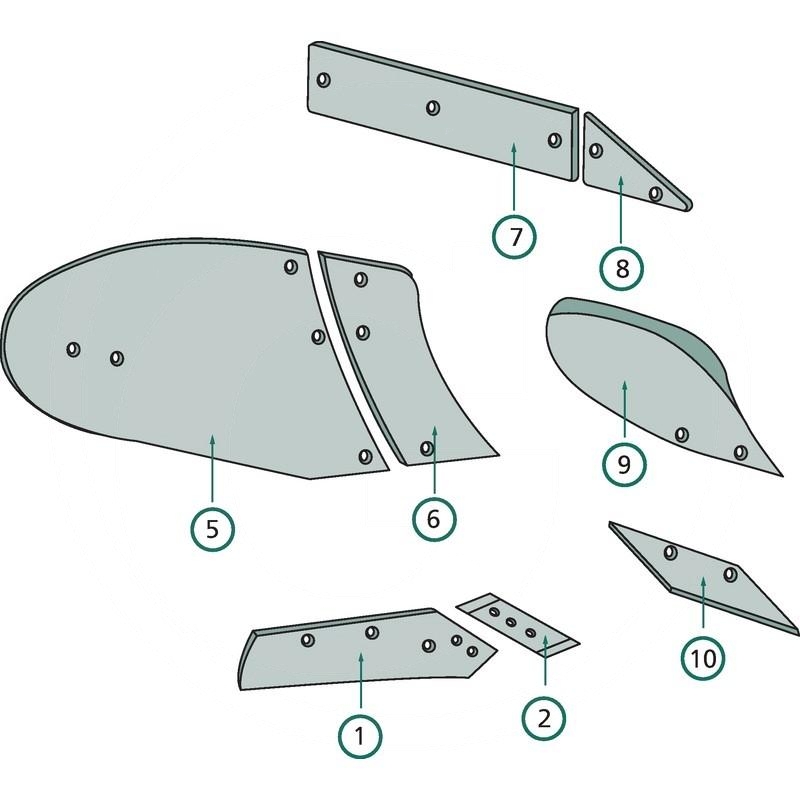 7
8
5
6
9
10
1
2